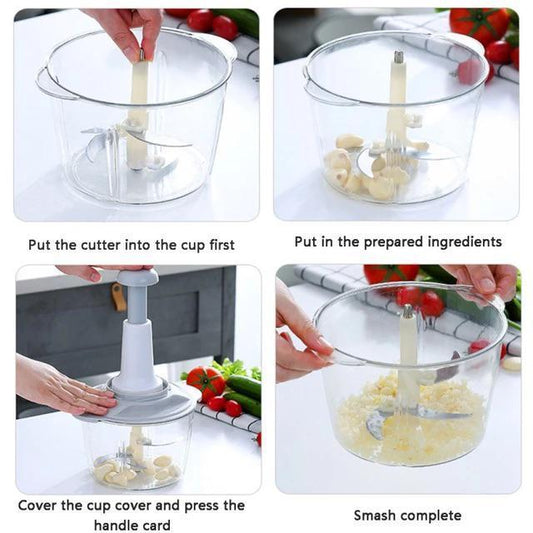 Put the cutter into the cup first

Put in the prepared ingredients

Cover the cup cover and press the handle card

Smash complete